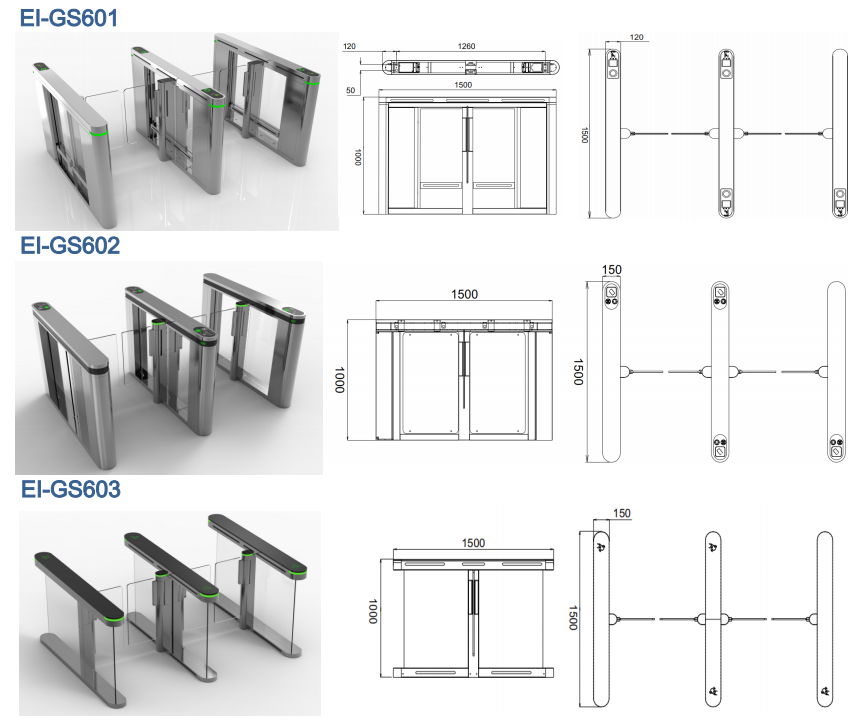 EI-GS601

120
1260
50
1500
1000

120
1500

EI-GS602

1500
1000

150
1500

EI-GS603

1500
1000

150
1500